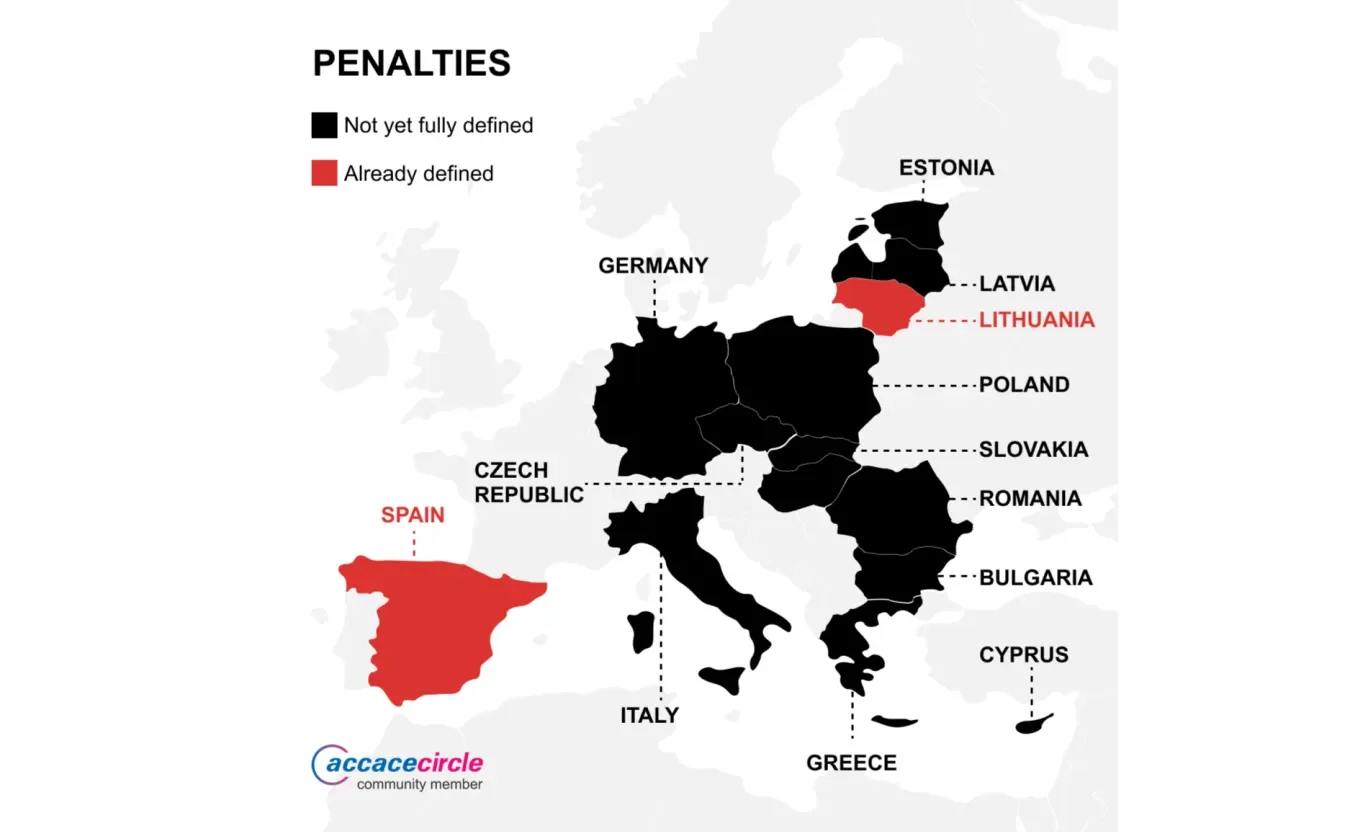 PENALTIES

Not yet fully defined

Already defined

ESTONIA

GERMANY

LATVIA

LITHUANIA

POLAND

SLOVAKIA

CZECH REPUBLIC

ROMANIA

SPAIN

BULGARIA

CYPRUS

ITALY

GREECE

accacecircle
community member