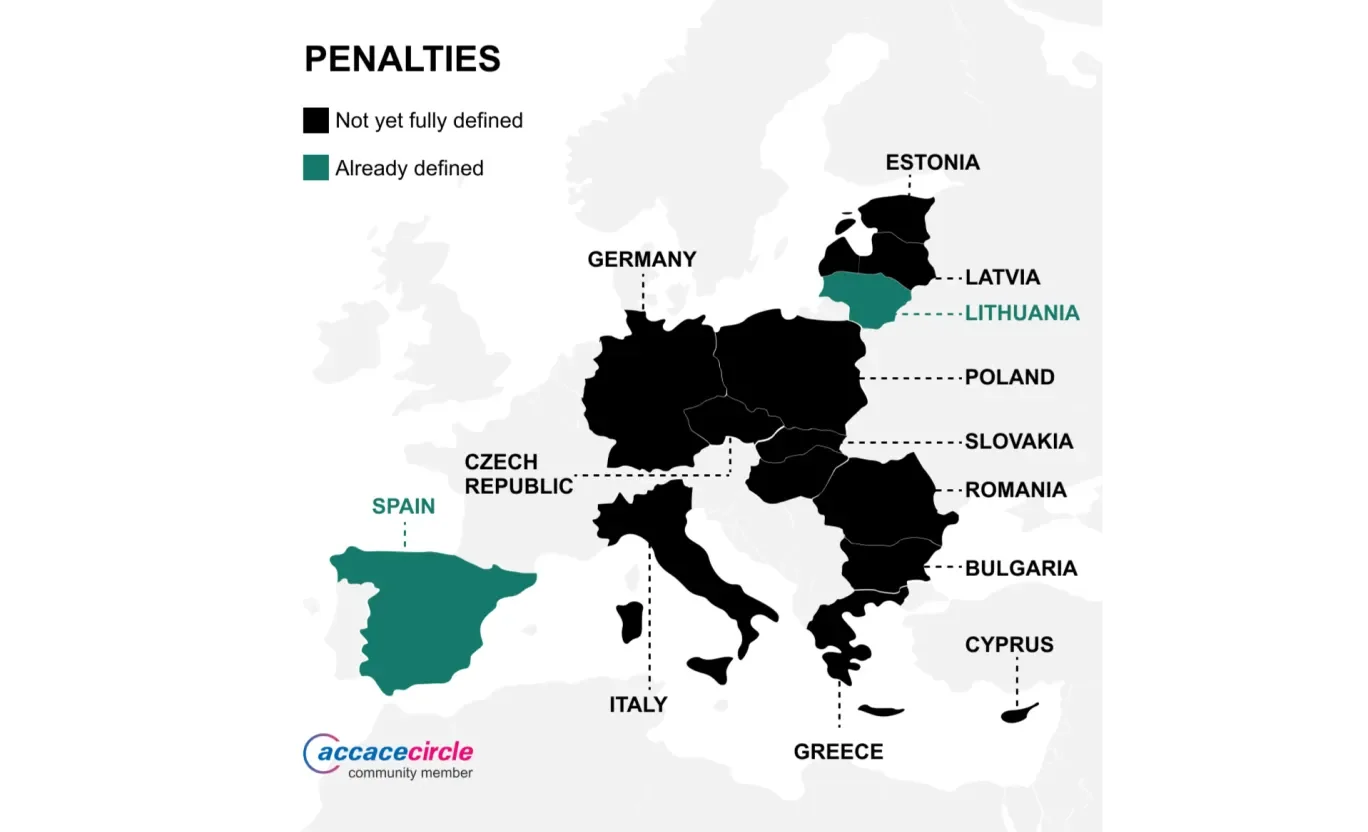 PENALTIES

Not yet fully defined

Already defined

ESTONIA

GERMANY

LATVIA

LITHUANIA

POLAND

SLOVAKIA

CZECH REPUBLIC

ROMANIA

SPAIN

BULGARIA

CYPRUS

ITALY

GREECE

accacecircle
community member